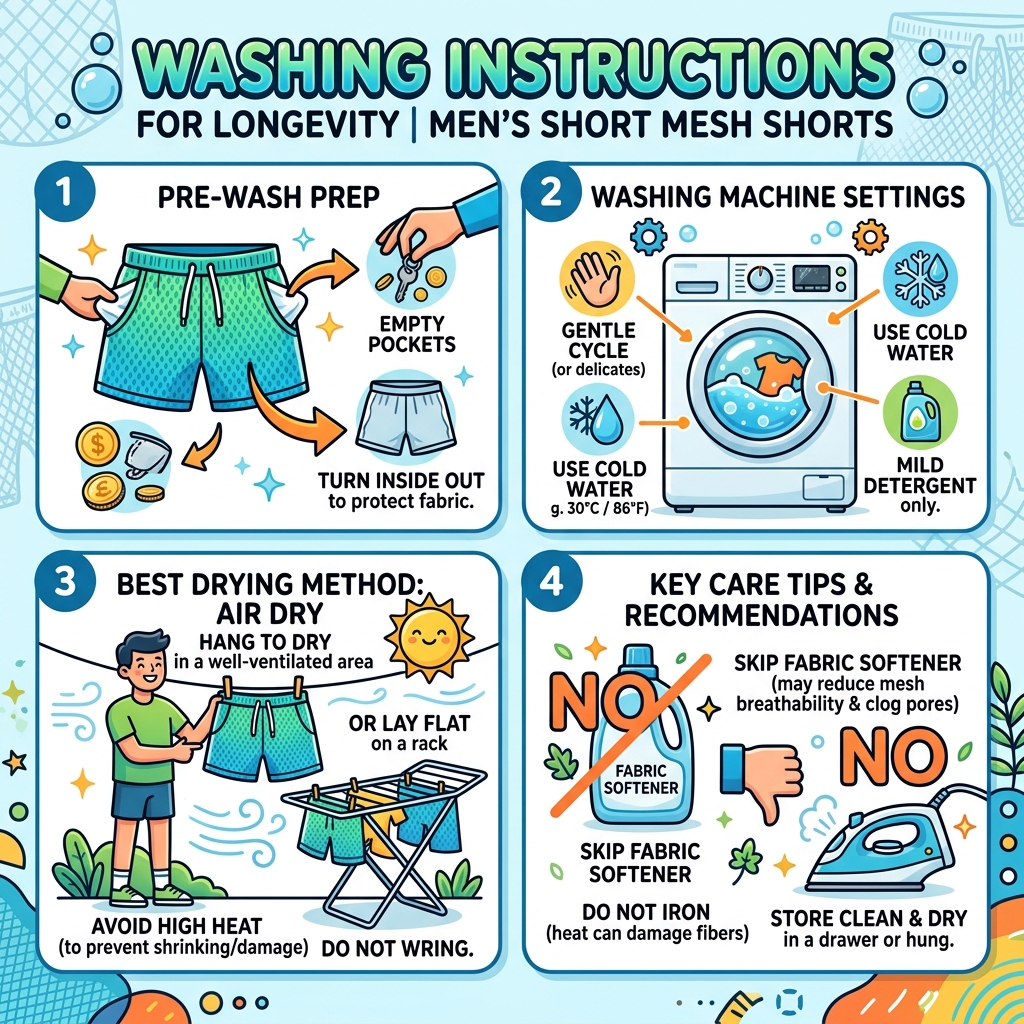 WASHING INSTRUCTIONS
FOR LONGEVITY | MEN'S SHORT MESH SHORTS

1
PRE-WASH PREP
EMPTY POCKETS
TURN INSIDE OUT to protect fabric.

2
WASHING MACHINE SETTINGS
GENTLE CYCLE (or delicates)
USE COLD WATER
USE COLD WATER g. 30°C / 86°F)
MILD DETERGENT only.

3
BEST DRYING METHOD: AIR DRY
HANG TO DRY in a well-ventilated area
OR LAY FLAT on a rack
AVOID HIGH HEAT (to prevent shrinking/damage)
DO NOT WRING.

4
KEY CARE TIPS & RECOMMENDATIONS
NO
FABRIC SOFTENER
SKIP FABRIC SOFTENER (may reduce mesh breathability & clog pores)
NO
SKIP FABRIC SOFTENER
DO NOT IRON (heat can damage fibers)
STORE CLEAN & DRY in a drawer or hung.