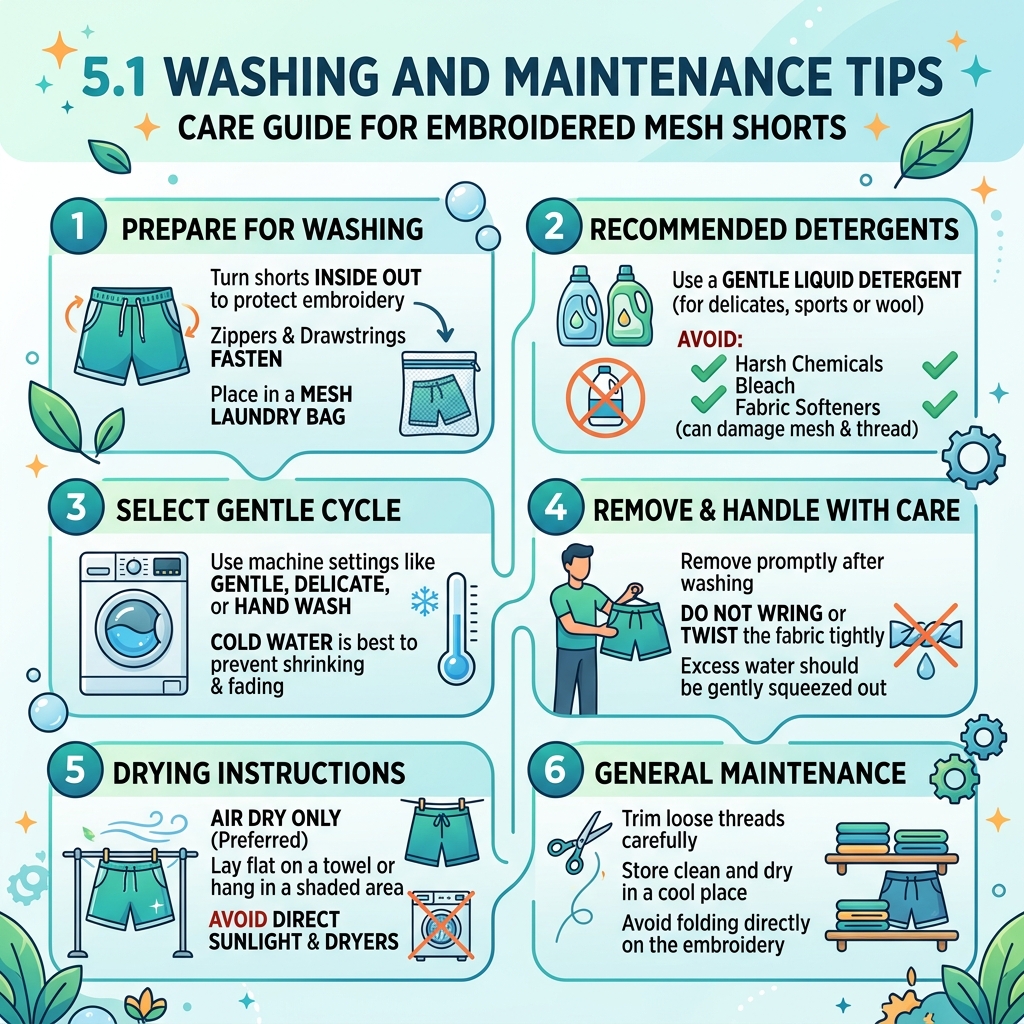 5.1 WASHING AND MAINTENANCE TIPS
CARE GUIDE FOR EMBROIDERED MESH SHORTS

1 PREPARE FOR WASHING

Turn shorts INSIDE OUT to protect embroidery

Zippers & Drawstrings FASTEN

Place in a MESH LAUNDRY BAG

2 RECOMMENDED DETERGENTS

Use a GENTLE LIQUID DETERGENT (for delicates, sports or wool)

AVOID:
Harsh Chemicals
Bleach
Fabric Softeners
(can damage mesh & thread)

3 SELECT GENTLE CYCLE

Use machine settings like GENTLE, DELICATE, or HAND WASH

COLD WATER is best to prevent shrinking & fading

4 REMOVE & HANDLE WITH CARE

Remove promptly after washing

DO NOT WRING or TWIST the fabric tightly

Excess water should be gently squeezed out

5 DRYING INSTRUCTIONS

AIR DRY ONLY (Preferred)

Lay flat on a towel or hang in a shaded area

AVOID DIRECT SUNLIGHT & DRYERS

6 GENERAL MAINTENANCE

Trim loose threads carefully

Store clean and dry in a cool place

Avoid folding directly on the embroidery